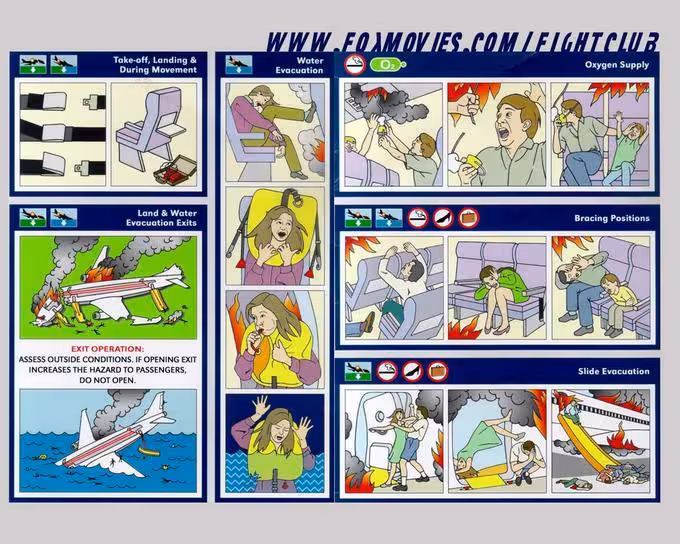 WWW.FOXMOVIES.COM/FIGHTCLUB

Take-off, Landing & During Movement

Land & Water Evacuation Exits

EXIT OPERATION:
ASSESS OUTSIDE CONDITIONS. IF OPENING EXIT INCREASES THE HAZARD TO PASSENGERS, DO NOT OPEN.

Water Evacuation

$O_2$

Oxygen Supply

Bracing Positions

Slide Evacuation